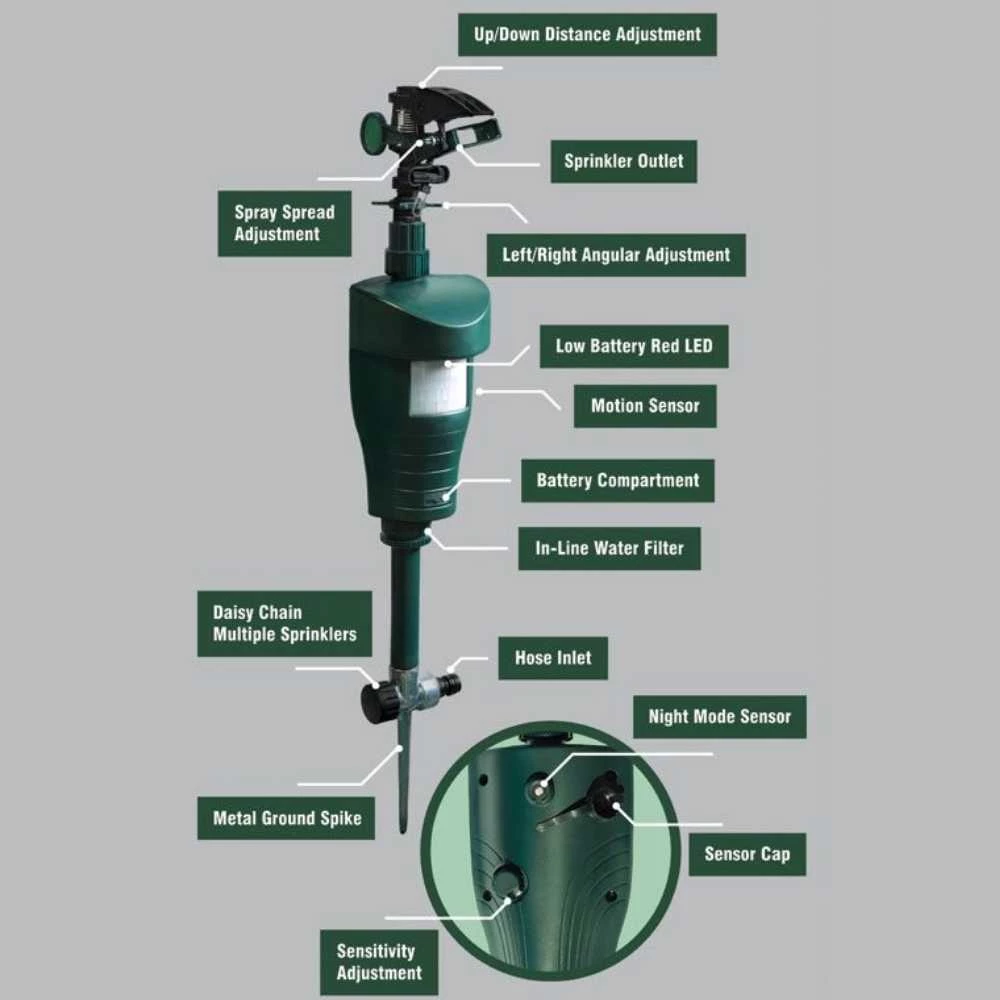 Up/Down Distance Adjustment

Sprinkler Outlet

Spray Spread Adjustment

Left/Right Angular Adjustment

Low Battery Red LED

Motion Sensor

Battery Compartment

In-Line Water Filter

Daisy Chain Multiple Sprinklers

Hose Inlet

Night Mode Sensor

Metal Ground Spike

Sensor Cap

Sensitivity Adjustment